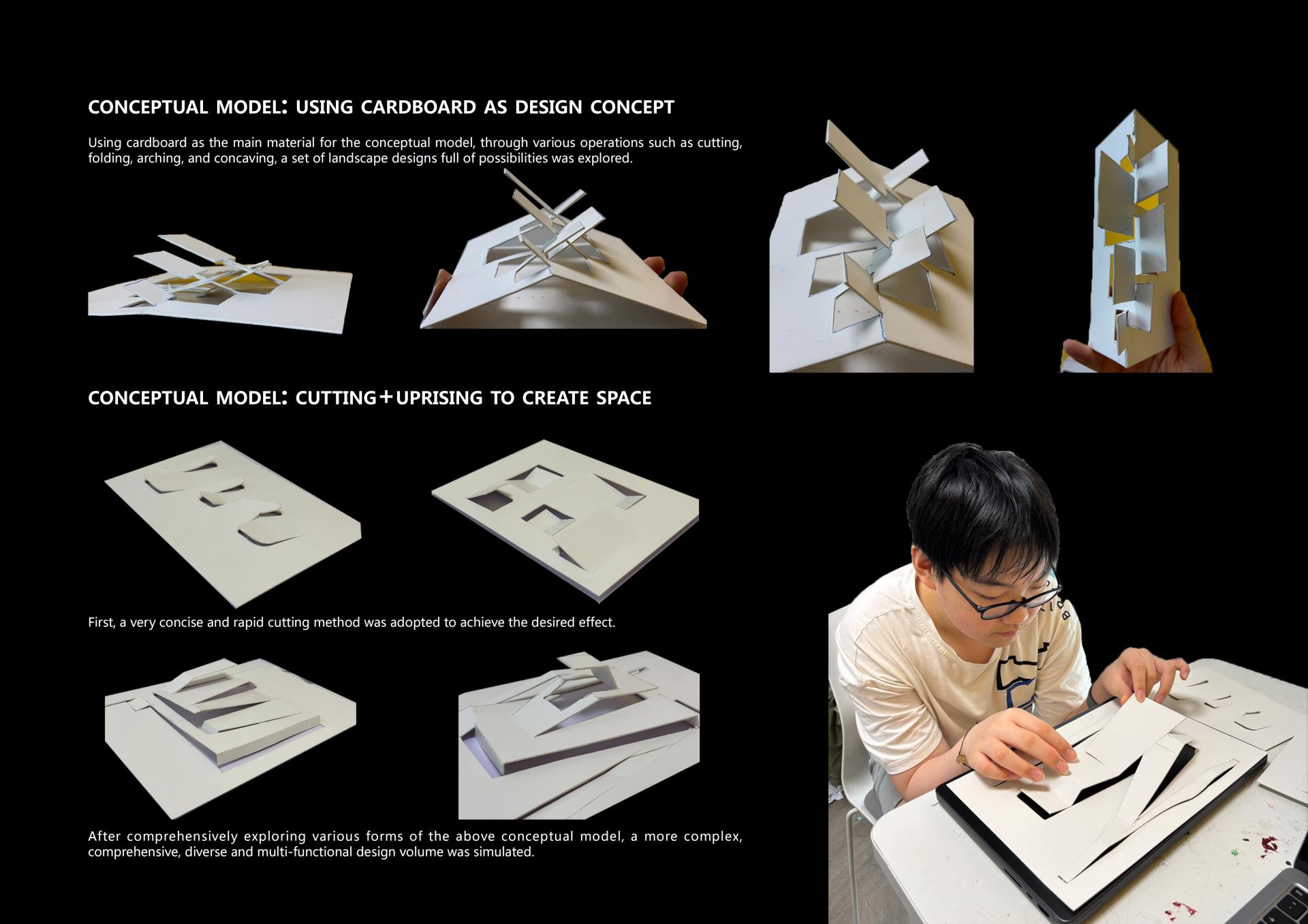 CONCEPTUAL MODEL: USING CARDBOARD AS DESIGN CONCEPT

Using cardboard as the main material for the conceptual model, through various operations such as cutting, folding, arching, and concaving, a set of landscape designs full of possibilities was explored.

CONCEPTUAL MODEL: CUTTING+UPRISING TO CREATE SPACE

First, a very concise and rapid cutting method was adopted to achieve the desired effect.

After comprehensively exploring various forms of the above conceptual model, a more complex, comprehensive, diverse and multi-functional design volume was simulated.