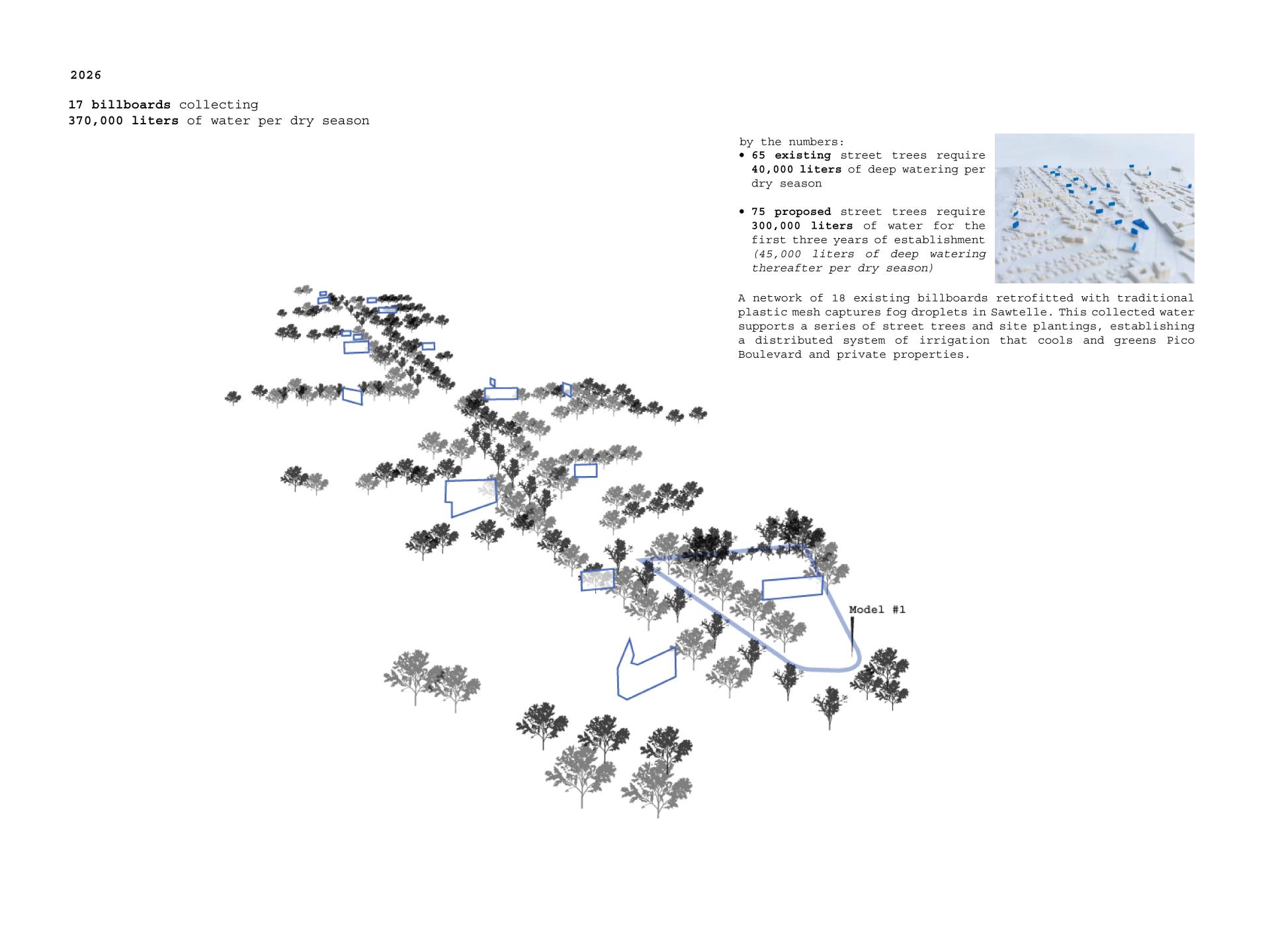 2026

17 billboards collecting
370,000 liters of water per dry season

by the numbers:
• 65 existing street trees require 40,000 liters of deep watering per dry season

• 75 proposed street trees require 300,000 liters of water for the first three years of establishment (45,000 liters of deep watering thereafter per dry season)

A network of 18 existing billboards retrofitted with traditional plastic mesh captures fog droplets in Sawtelle. This collected water supports a series of street trees and site plantings, establishing a distributed system of irrigation that cools and greens Pico Boulevard and private properties.

Model #1